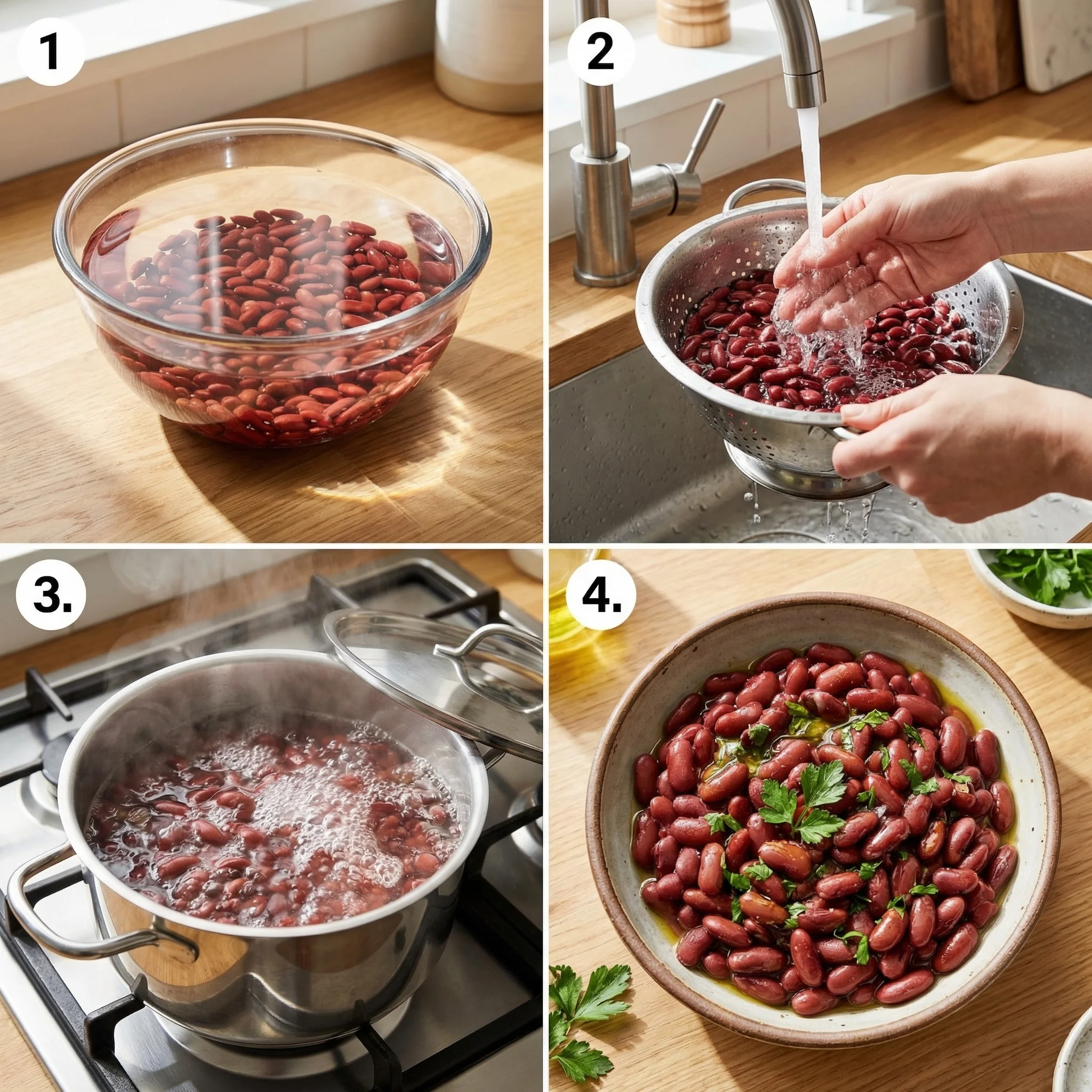 1

2

3.

4.