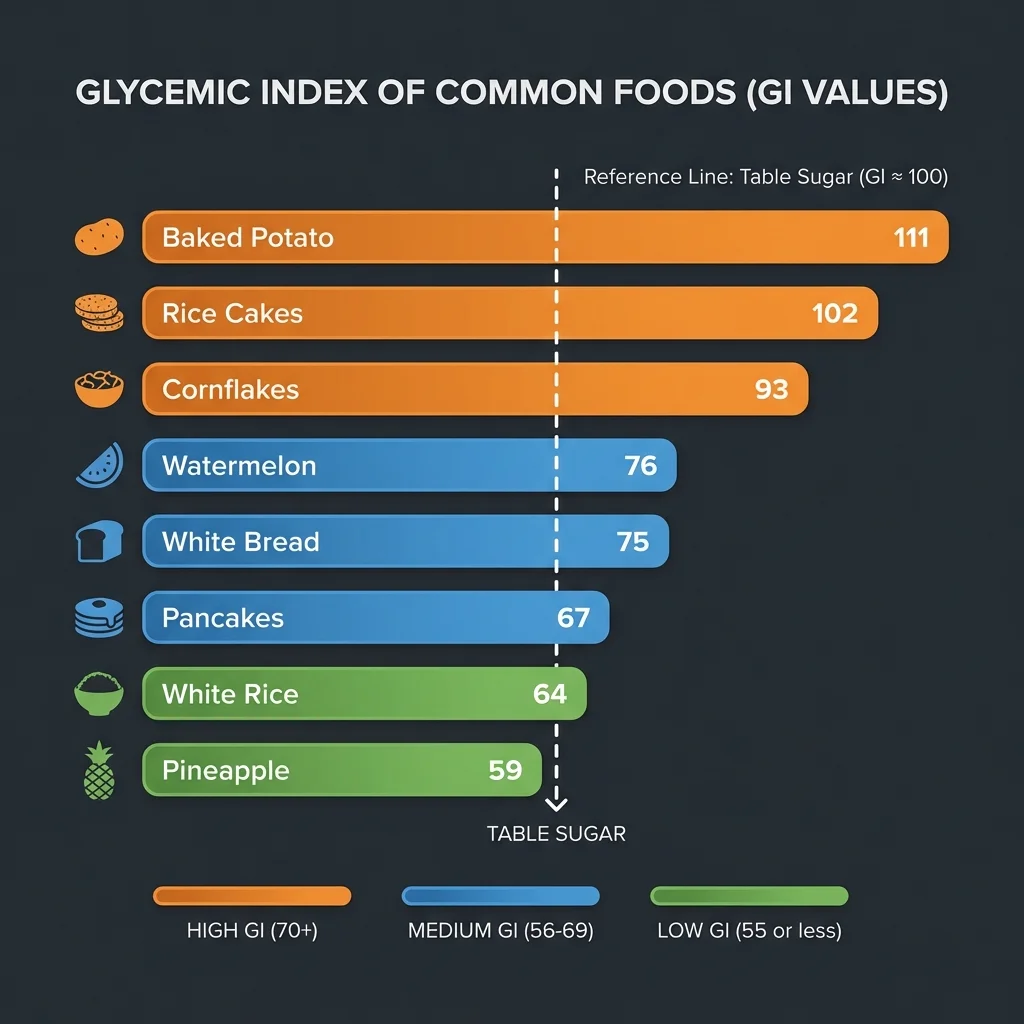 GLYCEMIC INDEX OF COMMON FOODS (GI VALUES)

Reference Line: Table Sugar (GI ≈ 100)

Baked Potato 111

Rice Cakes 102

Cornflakes 93

Watermelon 76

White Bread 75

Pancakes 67

White Rice 64

Pineapple 59

TABLE SUGAR

HIGH GI (70+)

MEDIUM GI (56-69)

LOW GI (55 or less)